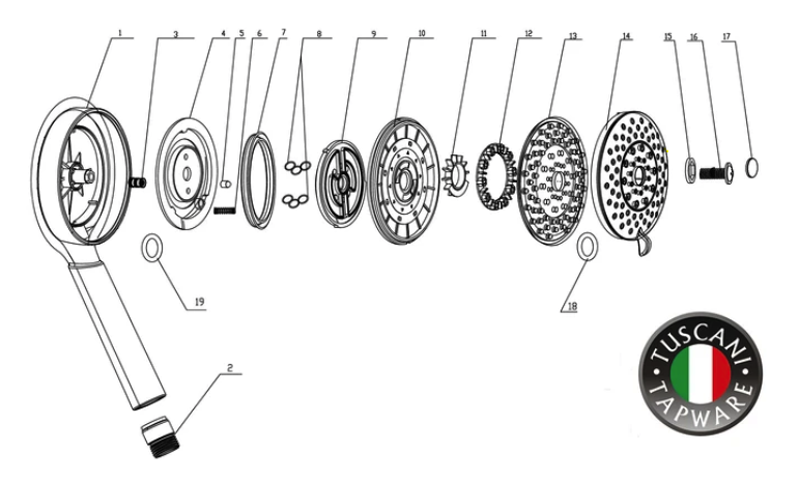 1
3
4
5
6
7
8
9
10
11
12
13
14
15
16
17
19
18
2
TUSCANI
TAPWARE