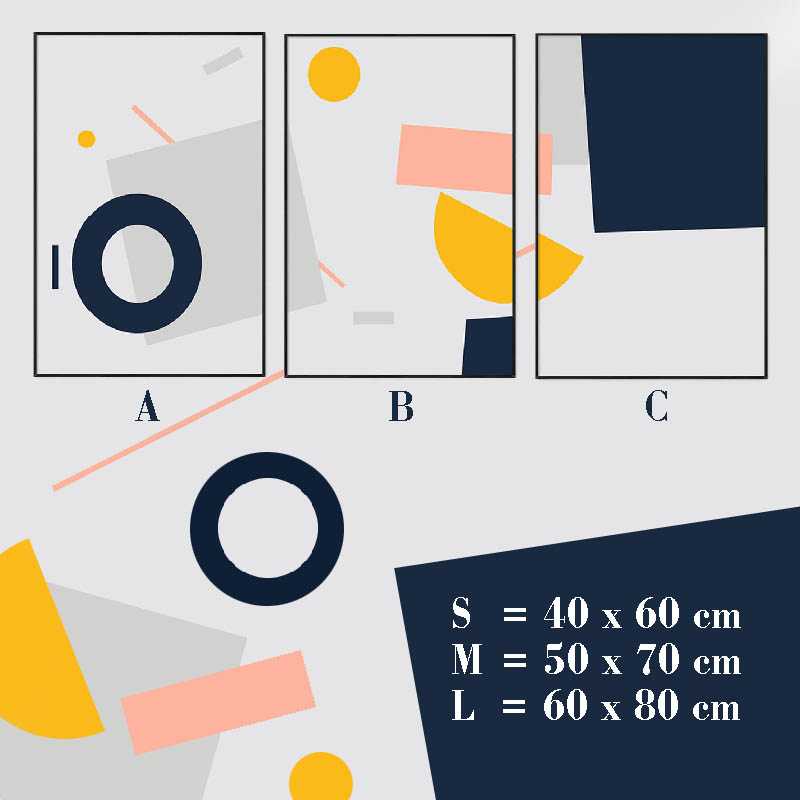 A

B

C

S = 40 x 60 cm
M = 50 x 70 cm
L = 60 x 80 cm